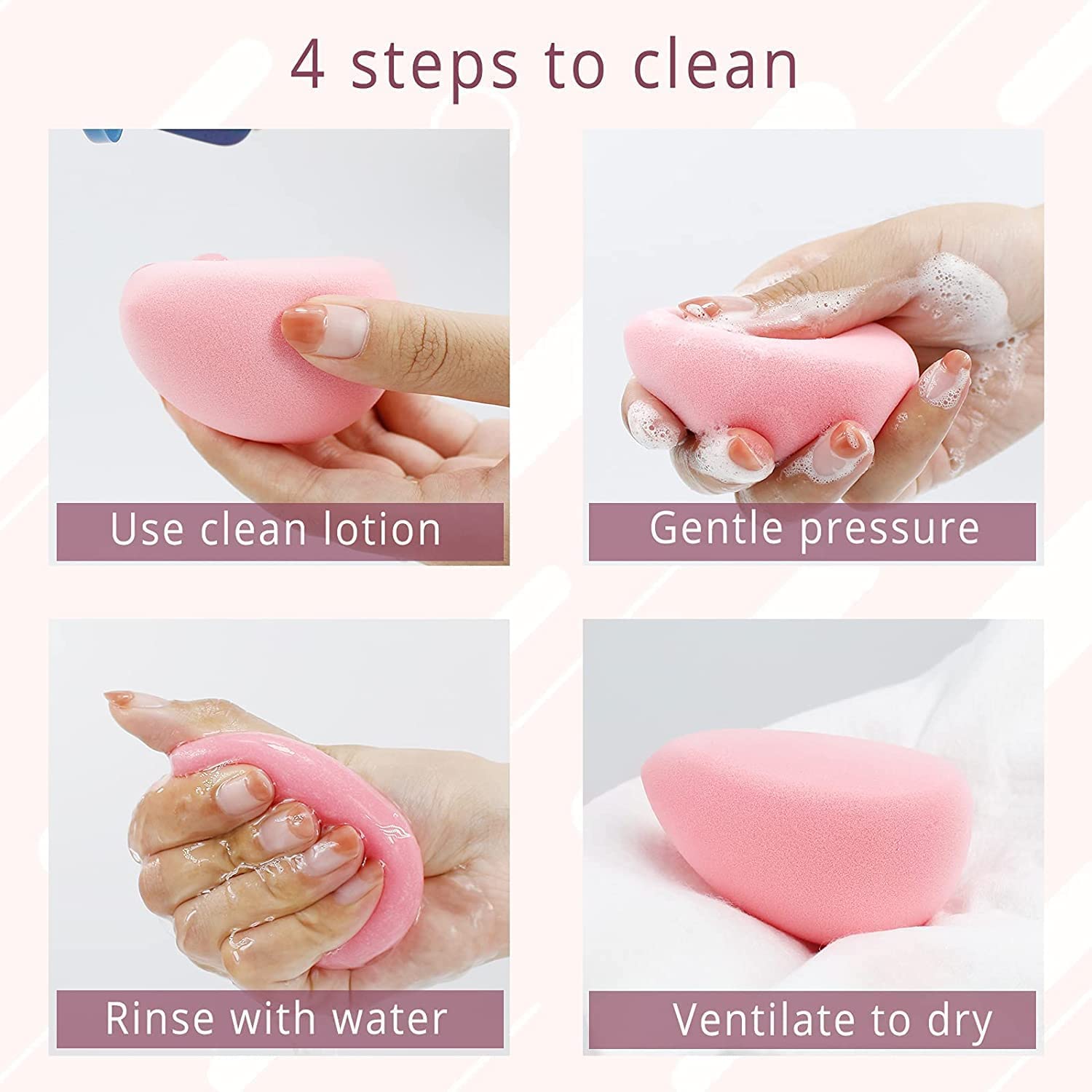 4 steps to clean

Use clean lotion

Gentle pressure

Rinse with water

Ventilate to dry